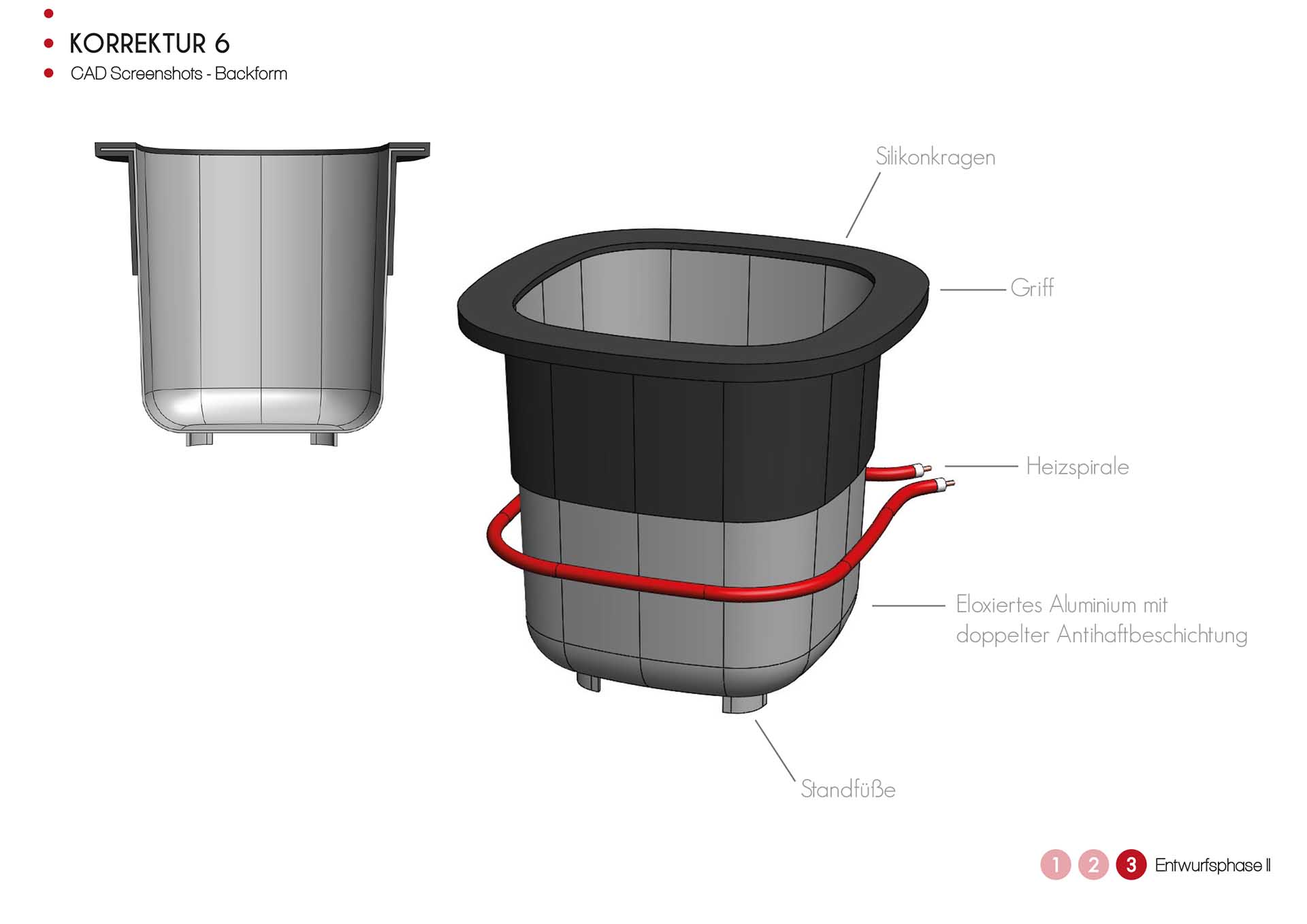 KORREKTUR 6

CAD Screenshots - Backform

Silikonkragen

Griff

Heizspirale

Eloxiertes Aluminium mit doppelter Antihaftbeschichtung

Standfüße

1 2 3 Entwurfsphase II